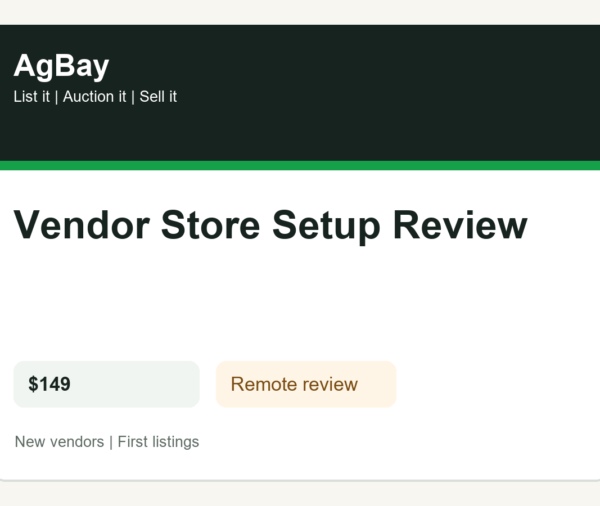 AgBay
List it | Auction it | Sell it

Vendor Store Setup Review

$149

Remote review

New vendors | First listings